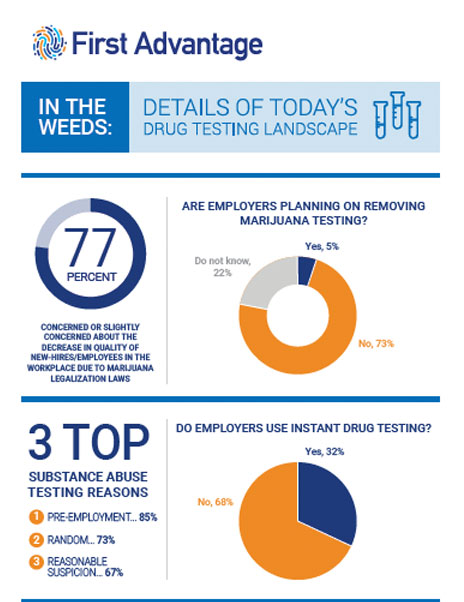 First Advantage

IN THE WEEDS:

DETAILS OF TODAY'S DRUG TESTING LANDSCAPE

77 PERCENT

CONCERNED OR SLIGHTLY CONCERNED ABOUT THE DECREASE IN QUALITY OF NEW-HIRES/EMPLOYEES IN THE WORKPLACE DUE TO MARIJUANA LEGALIZATION LAWS

ARE EMPLOYERS PLANNING ON REMOVING MARIJUANA TESTING?

Yes, 5%

Do not know, 22%

No, 73%

3 TOP

SUBSTANCE ABUSE TESTING REASONS

1 PRE-EMPLOYMENT... 85%

2 RANDOM... 73%

3 REASONABLE SUSPICION... 67%

DO EMPLOYERS USE INSTANT DRUG TESTING?

Yes, 32%

No, 68%